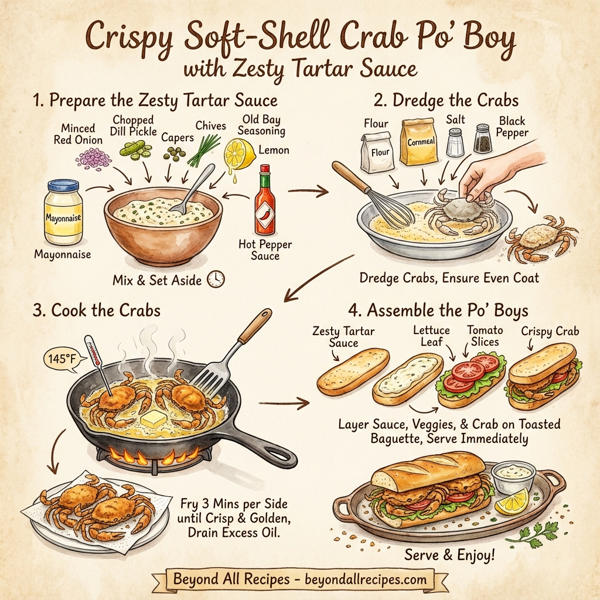 Crispy Soft-Shell Crab Po' Boy
with Zesty Tartar Sauce

1. Prepare the Zesty Tartar Sauce

Minced Red Onion
Chopped Dill Pickle
Capers
Chives
Old Bay Seasoning
Lemon
Mayonnaise
Mayonnaise
Hot Pepper Sauce
Mix & Set Aside

2. Dredge the Crabs

Flour
Flour
Cornmeal
Salt
Black Pepper

Dredge Crabs, Ensure Even Coat

3. Cook the Crabs

145°F

Fry 3 Mins per Side until Crisp & Golden, Drain Excess Oil.

4. Assemble the Po' Boys

Zesty Tartar Sauce
Lettuce Leaf
Tomato Slices
Crispy Crab

Layer Sauce, Veggies, & Crab on Toasted Baguette, Serve Immediately

Serve & Enjoy!

Beyond All Recipes - beyondallrecipes.com