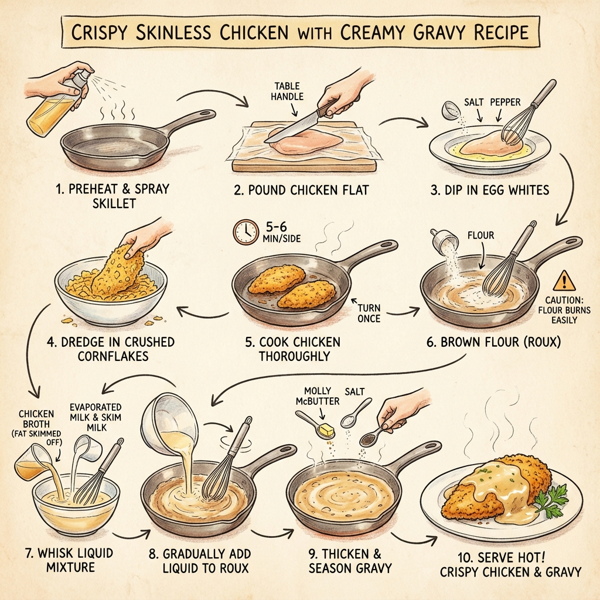 CRISPY SKINLESS CHICKEN WITH CREAMY GRAVY RECIPE

1. PREHEAT & SPRAY SKILLET

TABLE HANDLE

2. POUND CHICKEN FLAT

SALT PEPPER

3. DIP IN EGG WHITES

4. DREDGE IN CRUSHED CORNFLAKES

5-6 MIN/SIDE

TURN ONCE

5. COOK CHICKEN THOROUGHLY

FLOUR

CAUTION: FLOUR BURNS EASILY

6. BROWN FLOUR (ROUX)

CHICKEN BROTH (FAT SKIMMED OFF)

EVAPORATED MILK & SKIM MILK

7. WHISK LIQUID MIXTURE

8. GRADUALLY ADD LIQUID TO ROUX

MOLLY McBUTTER

SALT

9. THICKEN & SEASON GRAVY

10. SERVE HOT! CRISPY CHICKEN & GRAVY