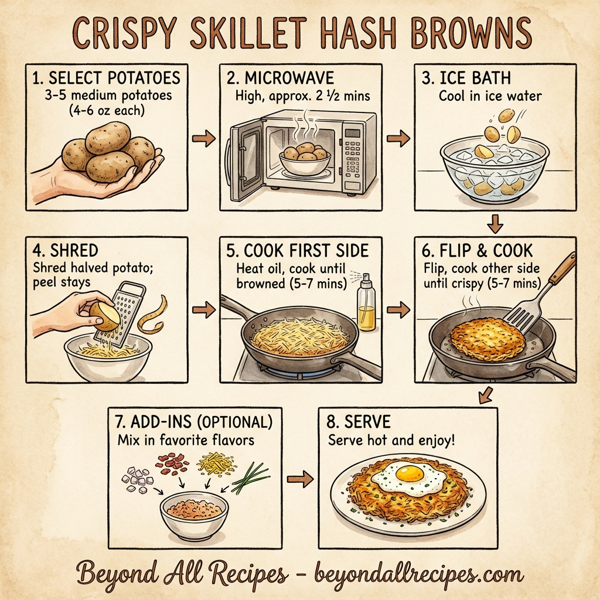 CRISPY SKILLET HASH BROWNS

1. SELECT POTATOES
3-5 medium potatoes (4-6 oz each)

2. MICROWAVE
High, approx. 2 ½ mins

3. ICE BATH
Cool in ice water

4. SHRED
Shred halved potato; peel stays

5. COOK FIRST SIDE
Heat oil, cook until browned (5-7 mins)

6. FLIP & COOK
Flip, cook other side until crispy (5-7 mins)

7. ADD-INS (OPTIONAL)
Mix in favorite flavors

8. SERVE
Serve hot and enjoy!

Beyond All Recipes - beyondallrecipes.com