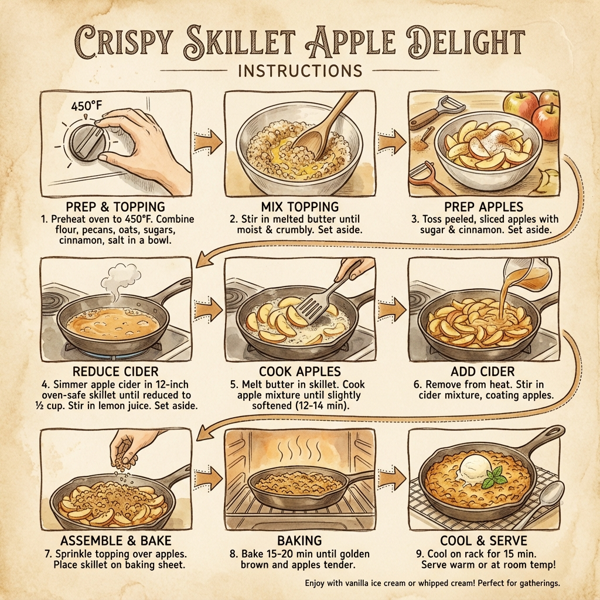 CRISPY SKILLET APPLE DELIGHT

INSTRUCTIONS

450°F

PREP & TOPPING
1. Preheat oven to 450°F. Combine flour, pecans, oats, sugars, cinnamon, salt in a bowl.

MIX TOPPING
2. Stir in melted butter until moist & crumbly. Set aside.

PREP APPLES
3. Toss peeled, sliced apples with sugar & cinnamon. Set aside.

REDUCE CIDER
4. Simmer apple cider in 12-inch oven-safe skillet until reduced to ½ cup. Stir in lemon juice. Set aside.

COOK APPLES
5. Melt butter in skillet. Cook apple mixture until slightly softened (12-14 min).

ADD CIDER
6. Remove from heat. Stir in cider mixture, coating apples.

ASSEMBLE & BAKE
7. Sprinkle topping over apples. Place skillet on baking sheet.

BAKING
8. Bake 15-20 min until golden brown and apples tender.

COOL & SERVE
9. Cool on rack for 15 min. Serve warm or at room temp!

Enjoy with vanilla ice cream or whipped cream! Perfect for gatherings.