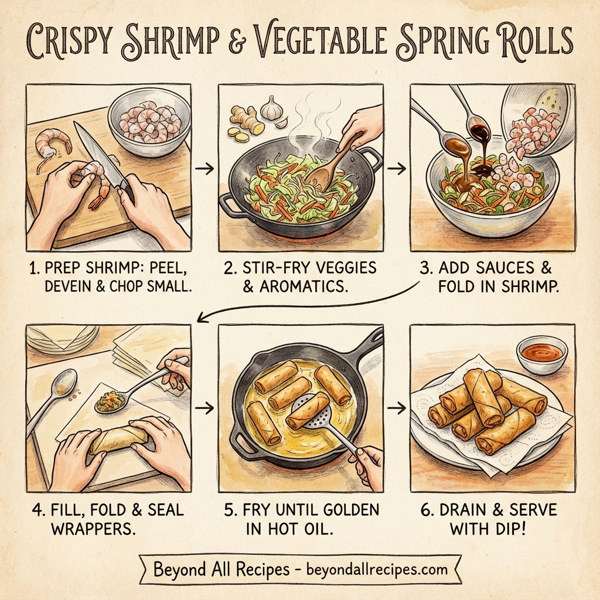 CRISPY SHRIMP & VEGETABLE SPRING ROLLS

1. PREP SHRIMP: PEEL, DEVEIN & CHOP SMALL.

2. STIR-FRY VEGGIES & AROMATICS.

3. ADD SAUCES & FOLD IN SHRIMP.

4. FILL, FOLD & SEAL WRAPPERS.

5. FRY UNTIL GOLDEN IN HOT OIL.

6. DRAIN & SERVE WITH DIP!

Beyond All Recipes - beyondallrecipes.com