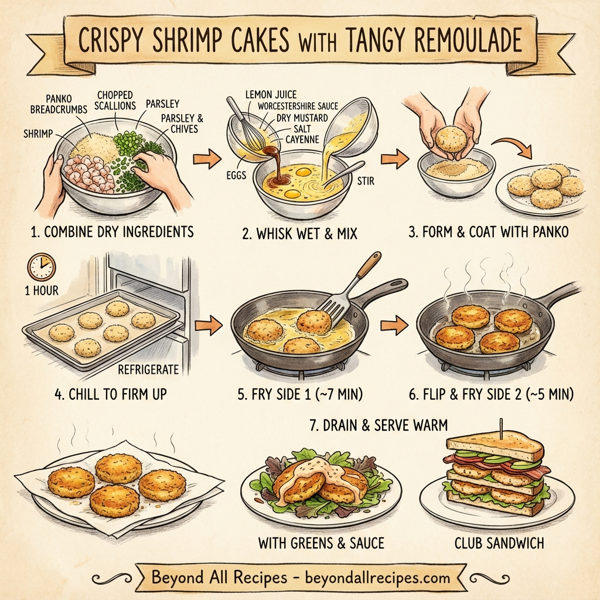 CRISPY SHRIMP CAKES WITH TANGY REMOULADE

PANKO BREADCRUMBS
CHOPPED SCALLIONS
PARSLEY
PARSLEY & CHIVES
SHRIMP

1. COMBINE DRY INGREDIENTS

LEMON JUICE
WORCESTERSHIRE SAUCE
DRY MUSTARD
SALT
CAYENNE
EGGS
STIR

2. WHISK WET & MIX

3. FORM & COAT WITH PANKO

1 HOUR
REFRIGERATE

4. CHILL TO FIRM UP

5. FRY SIDE 1 (~7 MIN)

6. FLIP & FRY SIDE 2 (~5 MIN)

7. DRAIN & SERVE WARM

WITH GREENS & SAUCE

CLUB SANDWICH

Beyond All Recipes - beyondallrecipes.com