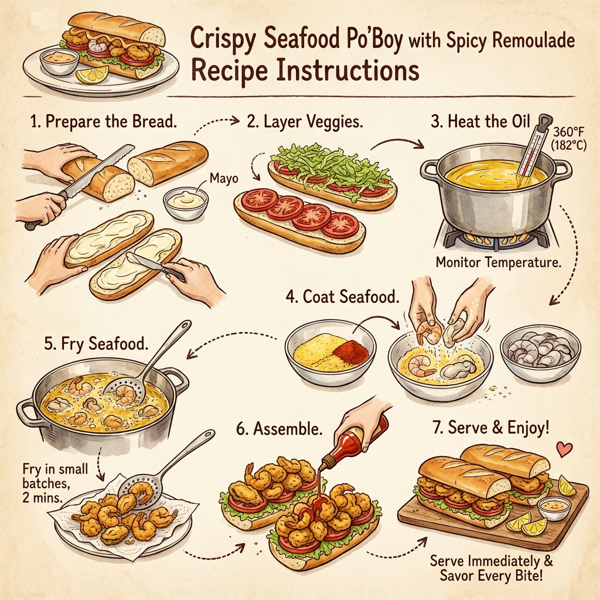 Crispy Seafood Po'Boy with Spicy Remoulade
Recipe Instructions

1. Prepare the Bread.

Mayo

2. Layer Veggies.

3. Heat the Oil

360°F (182°C)

Monitor Temperature.

4. Coat Seafood.

5. Fry Seafood.

Fry in small batches, 2 mins.

6. Assemble.

7. Serve & Enjoy!

Serve Immediately & Savor Every Bite!