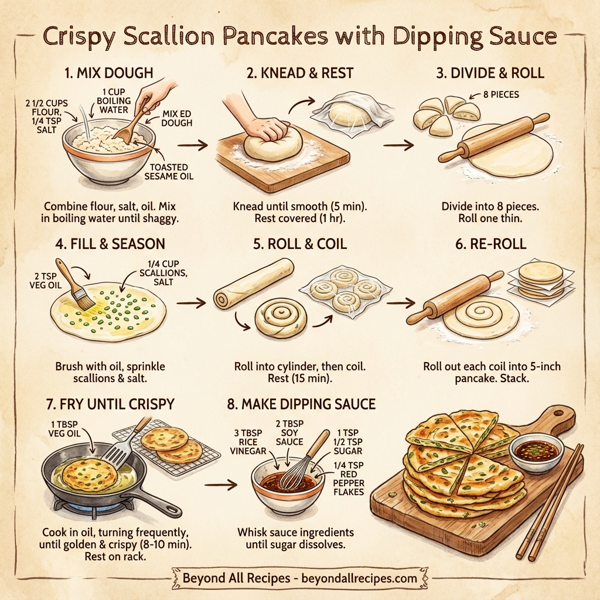 Crispy Scallion Pancakes with Dipping Sauce

1. MIX DOUGH

2 1/2 CUPS FLOUR, 1/4 TSP SALT

1 CUP BOILING WATER

MIX ED DOUGH

TOASTED SESAME OIL

Combine flour, salt, oil. Mix in boiling water until shaggy.

2. KNEAD & REST

Knead until smooth (5 min). Rest covered (1 hr).

3. DIVIDE & ROLL

8 PIECES

Divide into 8 pieces. Roll one thin.

4. FILL & SEASON

2 TSP VEG OIL

1/4 CUP SCALLIONS, SALT

Brush with oil, sprinkle scallions & salt.

5. ROLL & COIL

Roll into cylinder, then coil. Rest (15 min).

6. RE-ROLL

Roll out each coil into 5-inch pancake. Stack.

7. FRY UNTIL CRISPY

1 TBSP VEG OIL

Cook in oil, turning frequently, until golden & crispy (8-10 min). Rest on rack.

8. MAKE DIPPING SAUCE

3 TBSP RICE VINEGAR

2 TBSP SOY SAUCE

1 TSP 1/2 TSP SUGAR

1/4 TSP RED PEPPER FLAKES

Whisk sauce ingredients until sugar dissolves.

Beyond All Recipes - beyondallrecipes.com