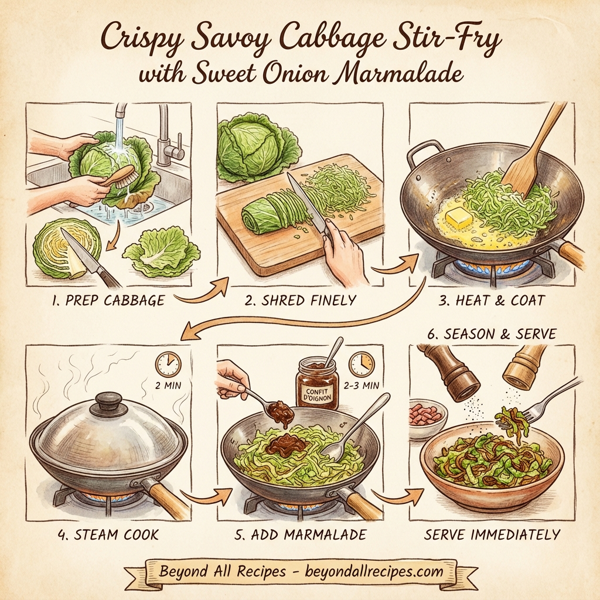 Crispy Savoy Cabbage Stir-Fry with Sweet Onion Marmalade

1. PREP CABBAGE

2. SHRED FINELY

3. HEAT & COAT

2 MIN

4. STEAM COOK

CONFIT D'OIGNON

2-3 MIN

5. ADD MARMALADE

6. SEASON & SERVE

SERVE IMMEDIATELY

Beyond All Recipes - beyondallrecipes.com