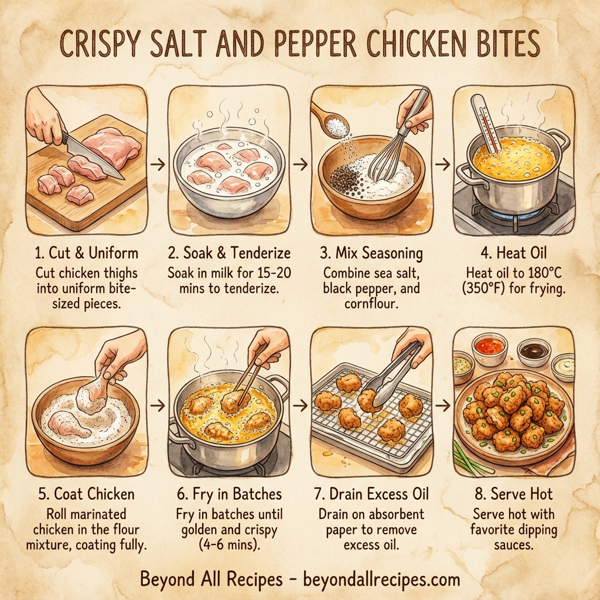 CRISPY SALT AND PEPPER CHICKEN BITES

1. Cut & Uniform
Cut chicken thighs into uniform bite-sized pieces.

2. Soak & Tenderize
Soak in milk for 15-20 mins to tenderize.

3. Mix Seasoning
Combine sea salt, black pepper, and cornflour.

4. Heat Oil
Heat oil to 180°C (350°F) for frying.

5. Coat Chicken
Roll marinated chicken in the flour mixture, coating fully.

6. Fry in Batches
Fry in batches until golden and crispy (4-6 mins).

7. Drain Excess Oil
Drain on absorbent paper to remove excess oil.

8. Serve Hot
Serve hot with favorite dipping sauces.

Beyond All Recipes - beyondallrecipes.com