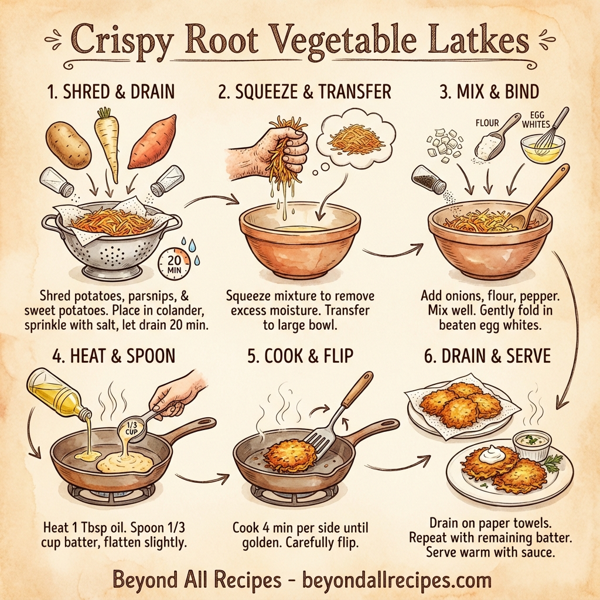 Crispy Root Vegetable Latkes

1. SHRED & DRAIN

20 MIN

Shred potatoes, parsnips, & sweet potatoes. Place in colander, sprinkle with salt, let drain 20 min.

2. SQUEEZE & TRANSFER

Squeeze mixture to remove excess moisture. Transfer to large bowl.

3. MIX & BIND

FLOUR

EGG WHITES

Add onions, flour, pepper. Mix well. Gently fold in beaten egg whites.

4. HEAT & SPOON

1/3 CUP

Heat 1 Tbsp oil. Spoon 1/3 cup batter, flatten slightly.

5. COOK & FLIP

Cook 4 min per side until golden. Carefully flip.

6. DRAIN & SERVE

Drain on paper towels. Repeat with remaining batter. Serve warm with sauce.

Beyond All Recipes - beyondallrecipes.com