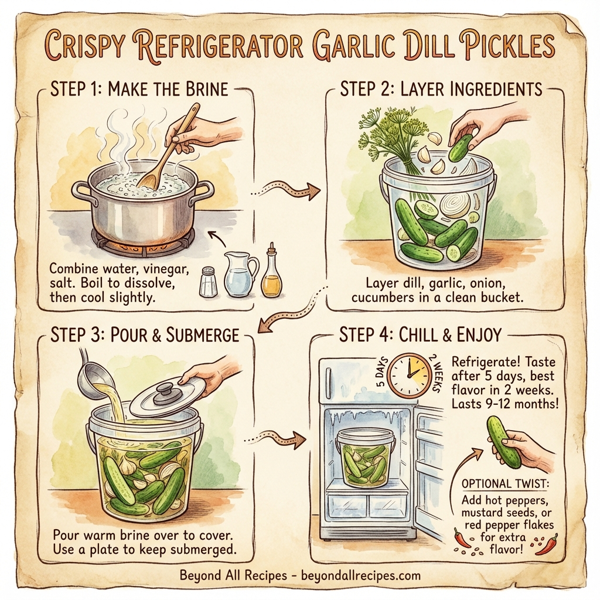 CRISPY REFRIGERATOR GARLIC DILL PICKLES

STEP 1: MAKE THE BRINE

Combine water, vinegar, salt. Boil to dissolve, then cool slightly.

STEP 2: LAYER INGREDIENTS

Layer dill, garlic, onion, cucumbers in a clean bucket.

STEP 3: POUR & SUBMERGE

Pour warm brine over to cover. Use a plate to keep submerged.

STEP 4: CHILL & ENJOY

5 DAYS
2 WEEKS

Refrigerate! Taste after 5 days, best flavor in 2 weeks. Lasts 9-12 months!

OPTIONAL TWIST:
Add hot peppers, mustard seeds, or red pepper flakes for extra flavor!

Beyond All Recipes - beyondallrecipes.com