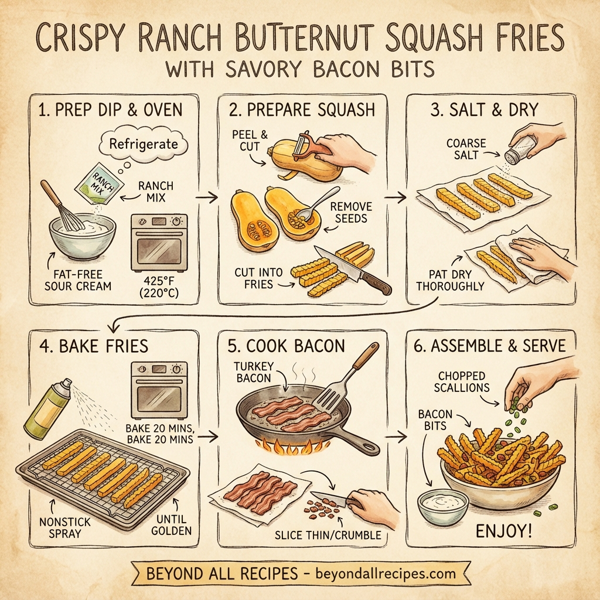 CRISPY RANCH BUTTERNUT SQUASH FRIES
WITH SAVORY BACON BITS

1. PREP DIP & OVEN

Refrigerate

RANCH MIX

RANCH MIX

FAT-FREE SOUR CREAM

425°F (220°C)

2. PREPARE SQUASH

PEEL & CUT

REMOVE SEEDS

CUT INTO FRIES

3. SALT & DRY

COARSE SALT

PAT DRY THOROUGHLY

4. BAKE FRIES

BAKE 20 MINS, BAKE 20 MINS

NONSTICK SPRAY

UNTIL GOLDEN

5. COOK BACON

TURKEY BACON

SLICE THIN/CRUMBLE

6. ASSEMBLE & SERVE

CHOPPED SCALLIONS

BACON BITS

ENJOY!

BEYOND ALL RECIPES - beyondallrecipes.com