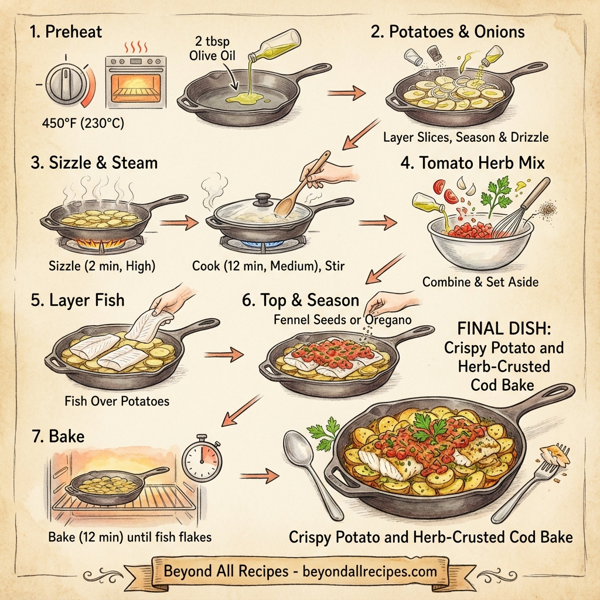 1. Preheat

450°F (230°C)

2 tbsp Olive Oil

2. Potatoes & Onions

Layer Slices, Season & Drizzle

3. Sizzle & Steam

Sizzle (2 min, High)

Cook (12 min, Medium), Stir

4. Tomato Herb Mix

Combine & Set Aside

5. Layer Fish

Fish Over Potatoes

6. Top & Season

Fennel Seeds or Oregano

FINAL DISH: Crispy Potato and Herb-Crusted Cod Bake

7. Bake

Bake (12 min) until fish flakes

Crispy Potato and Herb-Crusted Cod Bake

Beyond All Recipes - beyondallrecipes.com