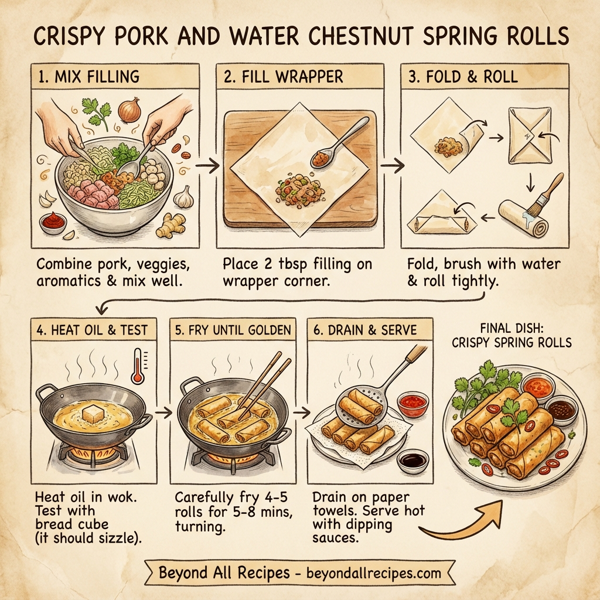 CRISPY PORK AND WATER CHESTNUT SPRING ROLLS

1. MIX FILLING

Combine pork, veggies, aromatics & mix well.

2. FILL WRAPPER

Place 2 tbsp filling on wrapper corner.

3. FOLD & ROLL

Fold, brush with water & roll tightly.

4. HEAT OIL & TEST

Heat oil in wok. Test with bread cube (it should sizzle).

5. FRY UNTIL GOLDEN

Carefully fry 4-5 rolls for 5-8 mins, turning.

6. DRAIN & SERVE

Drain on paper towels. Serve hot with dipping sauces.

FINAL DISH: CRISPY SPRING ROLLS

Beyond All Recipes - beyondallrecipes.com