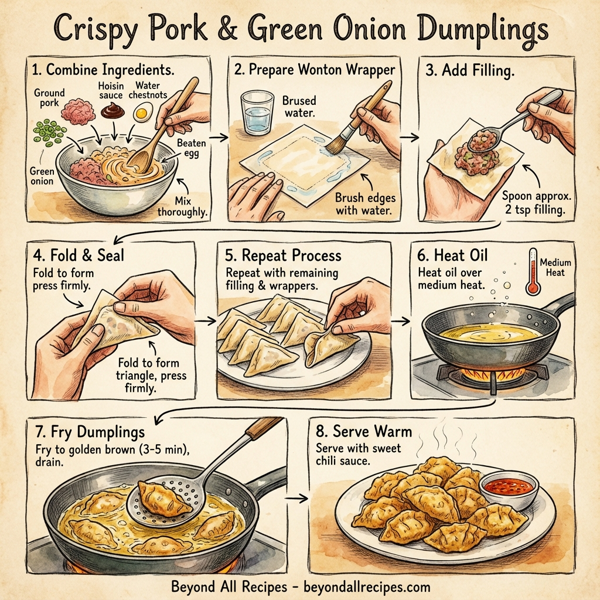 Crispy Pork & Green Onion Dumplings

1. Combine Ingredients.
Ground pork
Hoisin sauce
Water chestnots
Green onion
Beaten egg
Mix thoroughly.

2. Prepare Wonton Wrapper
Brused water.
Brush edges with water.

3. Add Filling.
Spoon approx. 2 tsp filling.

4. Fold & Seal
Fold to form press firmly.
Fold to form triangle, press firmly.

5. Repeat Process
Repeat with remaining filling & wrappers.

6. Heat Oil
Heat oil over medium heat.
Medium Heat

7. Fry Dumplings
Fry to golden brown (3-5 min), drain.

8. Serve Warm
Serve with sweet chili sauce.

Beyond All Recipes - beyondallrecipes.com