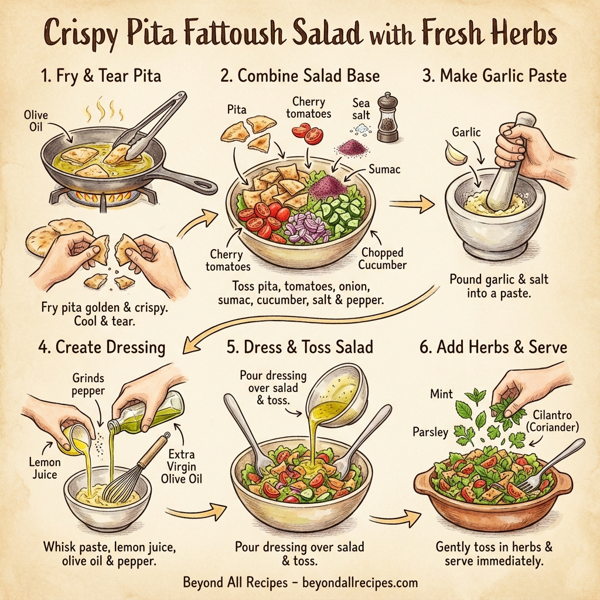 Crispy Pita Fattoush Salad with Fresh Herbs

1. Fry & Tear Pita

Olive Oil

Fry pita golden & crispy. Cool & tear.

2. Combine Salad Base

Pita

Cherry tomatoes

Sea salt

Sumac

Cherry tomatoes

Chopped Cucumber

Toss pita, tomatoes, onion, sumac, cucumber, salt & pepper.

3. Make Garlic Paste

Garlic

Pound garlic & salt into a paste.

4. Create Dressing

Grinds pepper

Lemon Juice

Extra Virgin Olive Oil

Whisk paste, lemon juice, olive oil & pepper.

5. Dress & Toss Salad

Pour dressing over salad & toss.

Pour dressing over salad & toss.

6. Add Herbs & Serve

Mint

Parsley

Cilantro (Coriander)

Gently toss in herbs & serve immediately.

Beyond All Recipes – beyondallrecipes.com