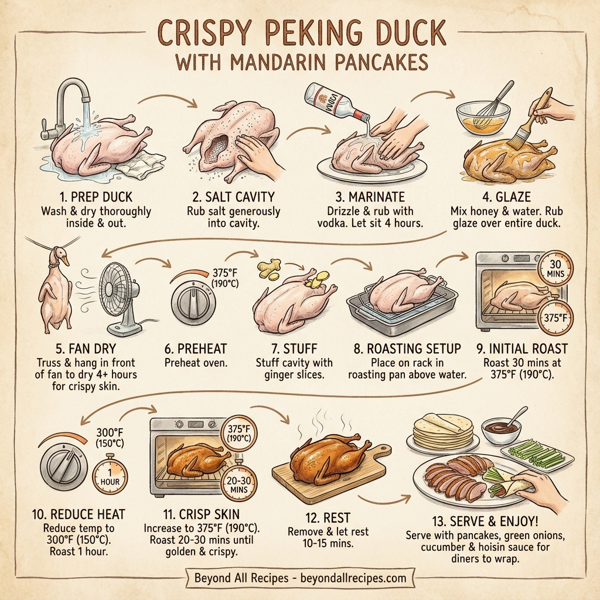 CRISPY PEKING DUCK
WITH MANDARIN PANCAKES

VODKA

1. PREP DUCK
Wash & dry thoroughly inside & out.

2. SALT CAVITY
Rub salt generously into cavity.

3. MARINATE
Drizzle & rub with vodka. Let sit 4 hours.

4. GLAZE
Mix honey & water. Rub glaze over entire duck.

375°F (190°C)

30 MINS

375°F

5. FAN DRY
Truss & hang in front of fan to dry 4+ hours for crispy skin.

6. PREHEAT
Preheat oven.

7. STUFF
Stuff cavity with ginger slices.

8. ROASTING SETUP
Place on rack in roasting pan above water.

9. INITIAL ROAST
Roast 30 mins at 375°F (190°C).

300°F (150°C)

1 HOUR

375°F (190°C)

20-30 MINS

10. REDUCE HEAT
Reduce temp to 300°F (150°C). Roast 1 hour.

11. CRISP SKIN
Increase to 375°F (190°C). Roast 20-30 mins until golden & crispy.

12. REST
Remove & let rest 10-15 mins.

13. SERVE & ENJOY!
Serve with pancakes, green onions, cucumber & hoisin sauce for diners to wrap.

Beyond All Recipes - beyondallrecipes.com