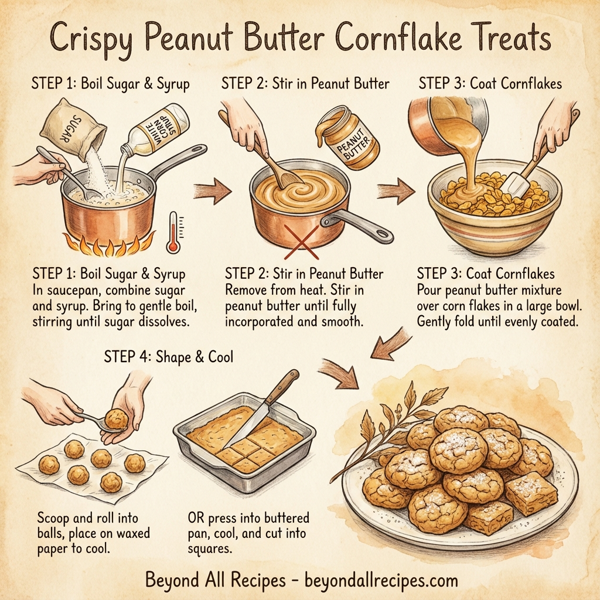 Crispy Peanut Butter Cornflake Treats

STEP 1: Boil Sugar & Syrup

SUGAR

WHITE CORN SYRUP

STEP 2: Stir in Peanut Butter

PEANUT BUTTER

STEP 3: Coat Cornflakes

STEP 1: Boil Sugar & Syrup
In saucepan, combine sugar and syrup. Bring to gentle boil, stirring until sugar dissolves.

STEP 2: Stir in Peanut Butter
Remove from heat. Stir in peanut butter until fully incorporated and smooth.

STEP 3: Coat Cornflakes
Pour peanut butter mixture over corn flakes in a large bowl. Gently fold until evenly coated.

STEP 4: Shape & Cool

Scoop and roll into balls, place on waxed paper to cool.

OR press into buttered pan, cool, and cut into squares.

Beyond All Recipes - beyondallrecipes.com