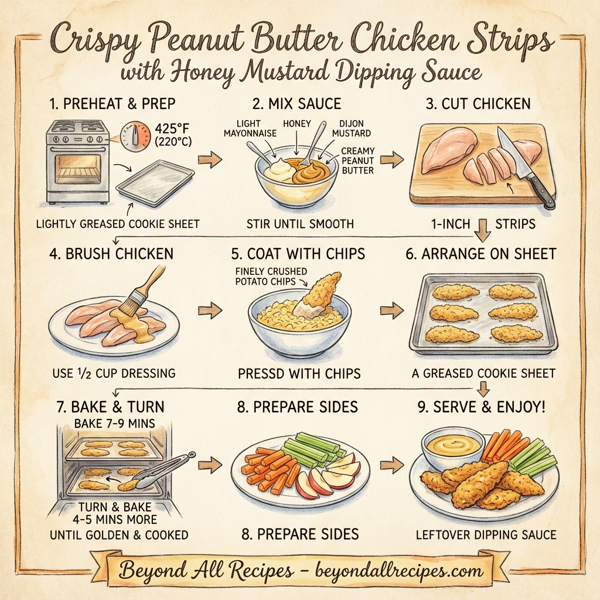 Crispy Peanut Butter Chicken Strips
with Honey Mustard Dipping Sauce

1. PREHEAT & PREP

425°F (220°C)

LIGHTLY GREASED COOKIE SHEET

2. MIX SAUCE

LIGHT MAYONNAISE

HONEY

DIJON MUSTARD

CREAMY PEANUT BUTTER

STIR UNTIL SMOOTH

3. CUT CHICKEN

1-INCH STRIPS

4. BRUSH CHICKEN

USE ½ CUP DRESSING

5. COAT WITH CHIPS

FINELY CRUSHED POTATO CHIPS

PRESSD WITH CHIPS

6. ARRANGE ON SHEET

A GREASED COOKIE SHEET

7. BAKE & TURN

BAKE 7-9 MINS

TURN & BAKE 4-5 MINS MORE

UNTIL GOLDEN & COOKED

8. PREPARE SIDES

8. PREPARE SIDES

9. SERVE & ENJOY!

LEFTOVER DIPPING SAUCE

Beyond All Recipes – beyondallrecipes.com