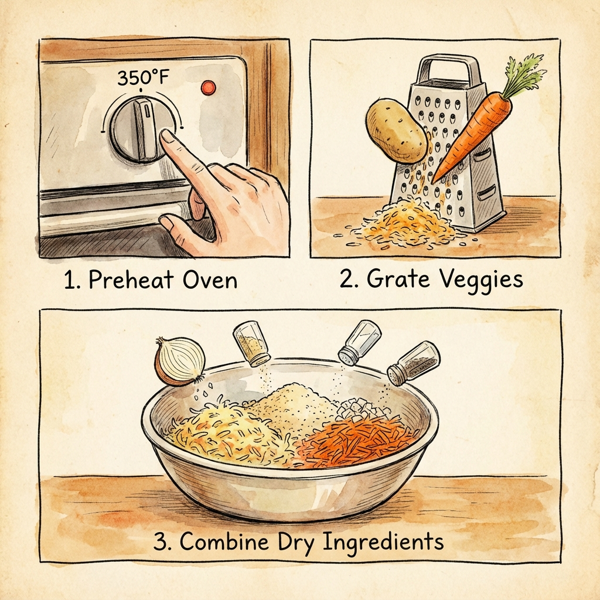 350°F

1. Preheat Oven

2. Grate Veggies

3. Combine Dry Ingredients