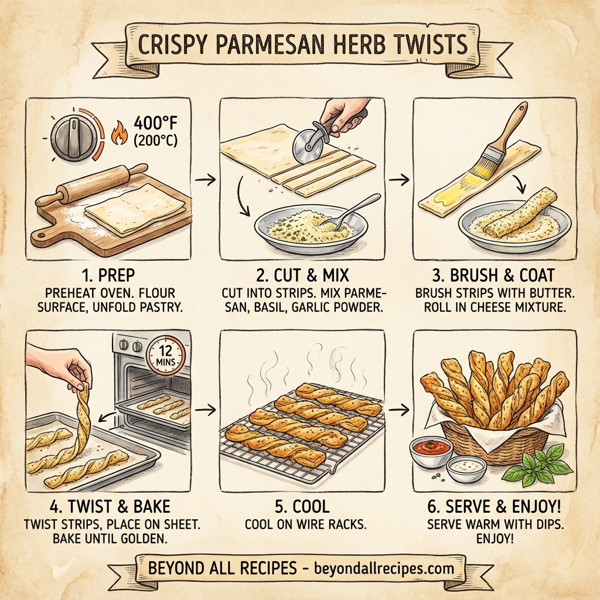 CRISPY PARMESAN HERB TWISTS

400°F (200°C)

1. PREP
PREHEAT OVEN. FLOUR SURFACE, UNFOLD PASTRY.

2. CUT & MIX
CUT INTO STRIPS. MIX PARMESAN, BASIL, GARLIC POWDER.

3. BRUSH & COAT
BRUSH STRIPS WITH BUTTER. ROLL IN CHEESE MIXTURE.

12 MINS

4. TWIST & BAKE
TWIST STRIPS, PLACE ON SHEET. BAKE UNTIL GOLDEN.

5. COOL
COOL ON WIRE RACKS.

6. SERVE & ENJOY!
SERVE WARM WITH DIPS. ENJOY!

BEYOND ALL RECIPES - beyondallrecipes.com