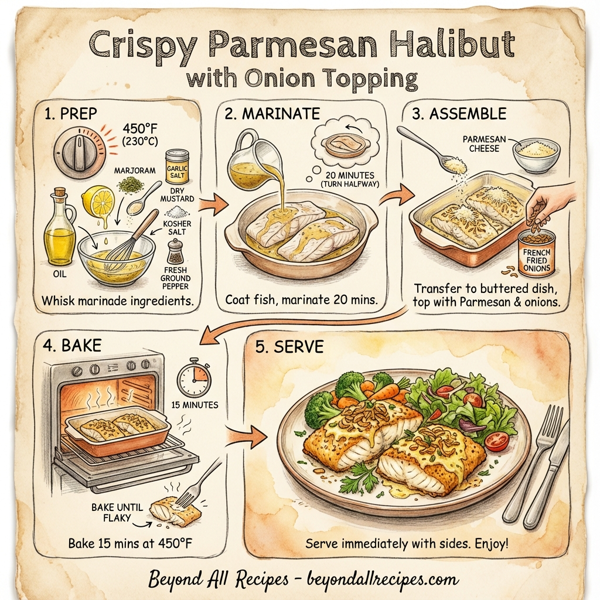 Crispy Parmesan Halibut
with Onion Topping

1. PREP

450°F (230°C)

MARJORAM

GARLIC SALT

DRY MUSTARD

KOSHER SALT

FRESH GROUND PEPPER

OIL

Whisk marinade ingredients.

2. MARINATE

20 MINUTES (TURN HALFWAY)

Coat fish, marinate 20 mins.

3. ASSEMBLE

PARMESAN CHEESE

FRENCH FRIED ONIONS

Transfer to buttered dish, top with Parmesan & onions.

4. BAKE

15 MINUTES

BAKE UNTIL FLAKY

Bake 15 mins at 450°F

5. SERVE

Serve immediately with sides. Enjoy!

Beyond All Recipes - beyondallrecipes.com