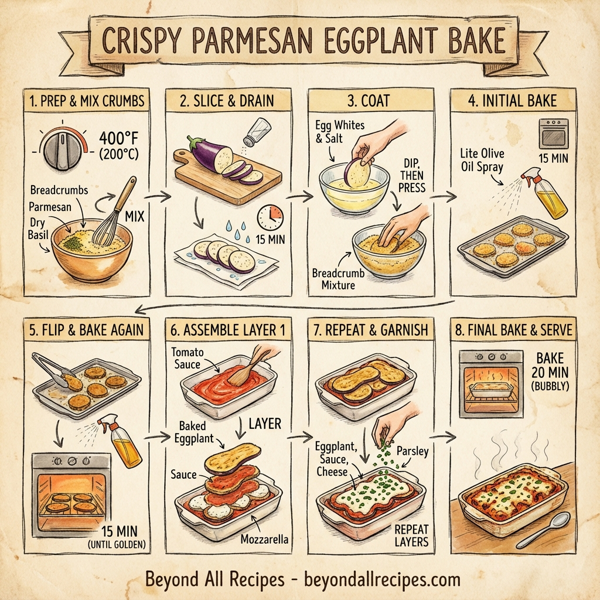 CRISPY PARMESAN EGGPLANT BAKE

1. PREP & MIX CRUMBS

400°F (200°C)

Breadcrumbs

Parmesan

Dry Basil

MIX

2. SLICE & DRAIN

15 MIN

3. COAT

Egg Whites & Salt

DIP, THEN PRESS

Breadcrumb Mixture

4. INITIAL BAKE

Lite Olive Oil Spray

15 MIN

5. FLIP & BAKE AGAIN

15 MIN (UNTIL GOLDEN)

6. ASSEMBLE LAYER 1

Tomato Sauce

Baked Eggplant

LAYER

Sauce

Mozzarella

7. REPEAT & GARNISH

Eggplant, Sauce, Cheese

Parsley

REPEAT LAYERS

8. FINAL BAKE & SERVE

BAKE 20 MIN (BUBBLY)

Beyond All Recipes - beyondallrecipes.com