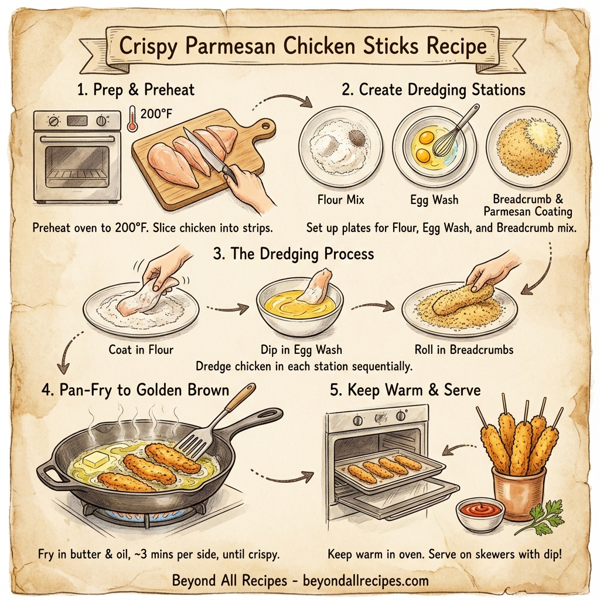 Crispy Parmesan Chicken Sticks Recipe

1. Prep & Preheat

200°F

Preheat oven to 200°F. Slice chicken into strips.

2. Create Dredging Stations

Flour Mix

Egg Wash

Breadcrumb & Parmesan Coating

Set up plates for Flour, Egg Wash, and Breadcrumb mix.

3. The Dredging Process

Coat in Flour

Dip in Egg Wash

Roll in Breadcrumbs

Dredge chicken in each station sequentially.

4. Pan-Fry to Golden Brown

Fry in butter & oil, ~3 mins per side, until crispy.

5. Keep Warm & Serve

Keep warm in oven. Serve on skewers with dip!

Beyond All Recipes - beyondallrecipes.com