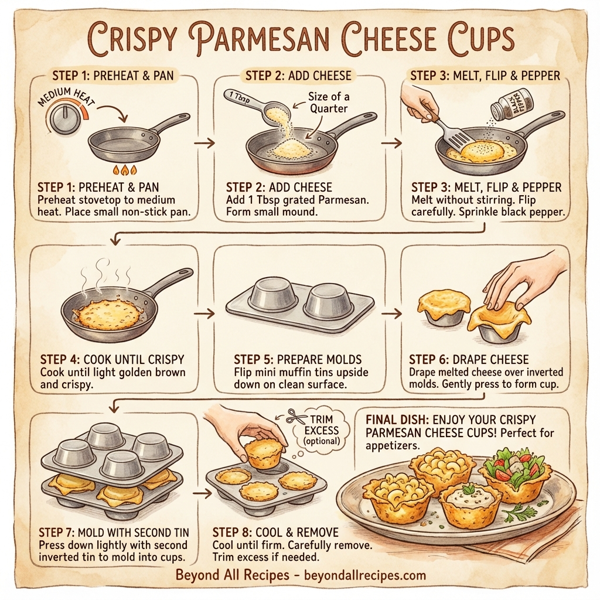 CRISPY PARMESAN CHEESE CUPS

STEP 1: PREHEAT & PAN

MEDIUM HEAT

STEP 1: PREHEAT & PAN
Preheat stovetop to medium heat. Place small non-stick pan.

STEP 2: ADD CHEESE

1 Tbsp

Size of a Quarter

STEP 2: ADD CHEESE
Add 1 Tbsp grated Parmesan. Form small mound.

STEP 3: MELT, FLIP & PEPPER

BLACK PEPPER

STEP 3: MELT, FLIP & PEPPER
Melt without stirring. Flip carefully. Sprinkle black pepper.

STEP 4: COOK UNTIL CRISPY
Cook until light golden brown and crispy.

STEP 5: PREPARE MOLDS
Flip mini muffin tins upside down on clean surface.

STEP 6: DRAPE CHEESE
Drape melted cheese over inverted molds. Gently press to form cup.

STEP 7: MOLD WITH SECOND TIN
Press down lightly with second inverted tin to mold into cups.

TRIM EXCESS (optional)

STEP 8: COOL & REMOVE
Cool until firm. Carefully remove. Trim excess if needed.

FINAL DISH: ENJOY YOUR CRISPY PARMESAN CHEESE CUPS! Perfect for appetizers.

Beyond All Recipes - beyondallrecipes.com