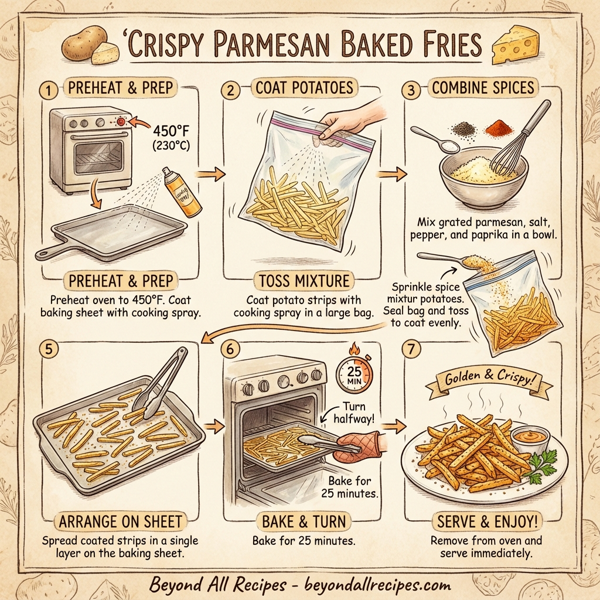 'CRISPY PARMESAN BAKED FRIES

1 PREHEAT & PREP

450°F (230°C)

PREHEAT & PREP
Preheat oven to 450°F. Coat baking sheet with cooking spray.

2 COAT POTATOES

TOSS MIXTURE
Coat potato strips with cooking spray in a large bag.

3 COMBINE SPICES

Mix grated parmesan, salt, pepper, and paprika in a bowl.

Sprinkle spice mixtur potatoes. Seal bag and toss to coat evenly.

5

ARRANGE ON SHEET
Spread coated strips in a single layer on the baking sheet.

6

25 MIN

Turn halfway!

Bake for 25 minutes.

BAKE & TURN
Bake for 25 minutes.

7

Golden & Crispy!

SERVE & ENJOY!
Remove from oven and serve immediately.

Beyond All Recipes - beyondallrecipes.com