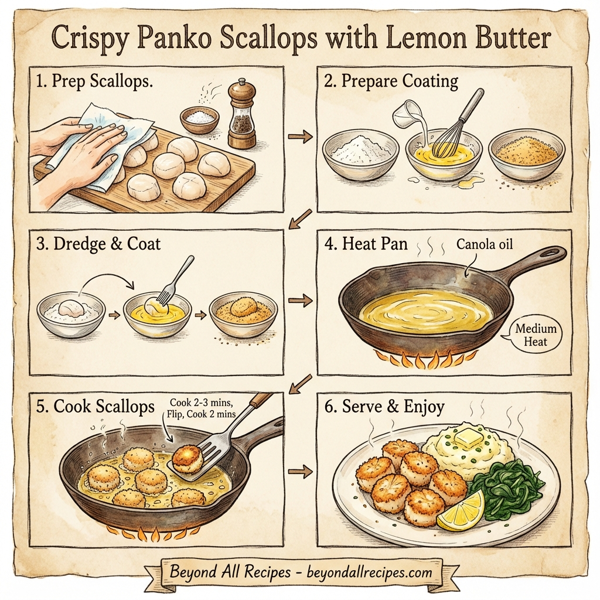 Crispy Panko Scallops with Lemon Butter

1. Prep Scallops.

2. Prepare Coating

3. Dredge & Coat

4. Heat Pan

Canola oil

Medium Heat

5. Cook Scallops

Cook 2-3 mins, Flip, Cook 2 mins

6. Serve & Enjoy

Beyond All Recipes - beyondallrecipes.com