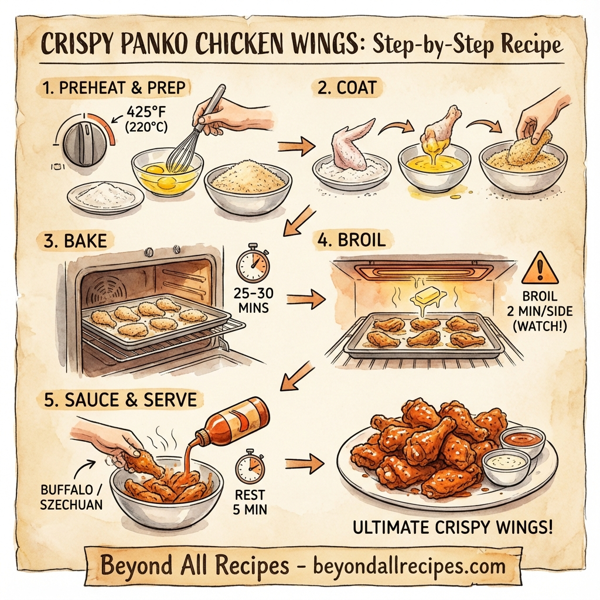 CRISPY PANKO CHICKEN WINGS: Step-by-Step Recipe

1. PREHEAT & PREP

425°F (220°C)

2. COAT

3. BAKE

25–30 MINS

4. BROIL

BROIL 2 MIN/SIDE (WATCH!)

5. SAUCE & SERVE

BUFFALO / SZECHUAN

REST 5 MIN

ULTIMATE CRISPY WINGS!

Beyond All Recipes – beyondallrecipes.com