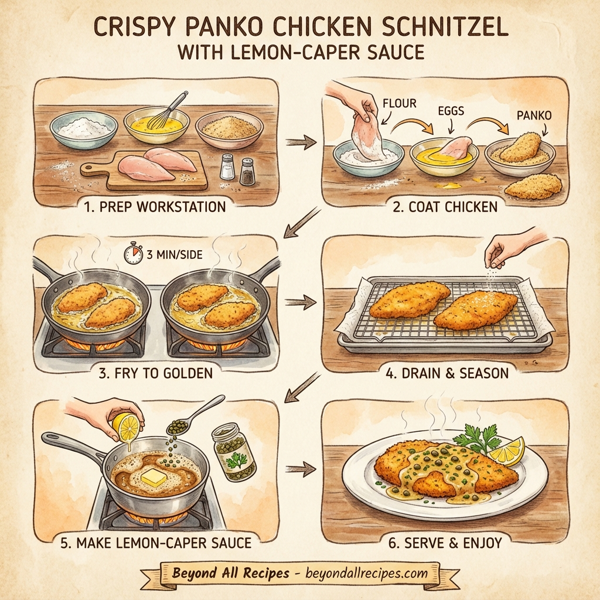 CRISPY PANKO CHICKEN SCHNITZEL
WITH LEMON-CAPER SAUCE

1. PREP WORKSTATION

FLOUR
EGGS
PANKO

2. COAT CHICKEN

3 MIN/SIDE

3. FRY TO GOLDEN

4. DRAIN & SEASON

5. MAKE LEMON-CAPER SAUCE

6. SERVE & ENJOY

Beyond All Recipes - beyondallrecipes.com