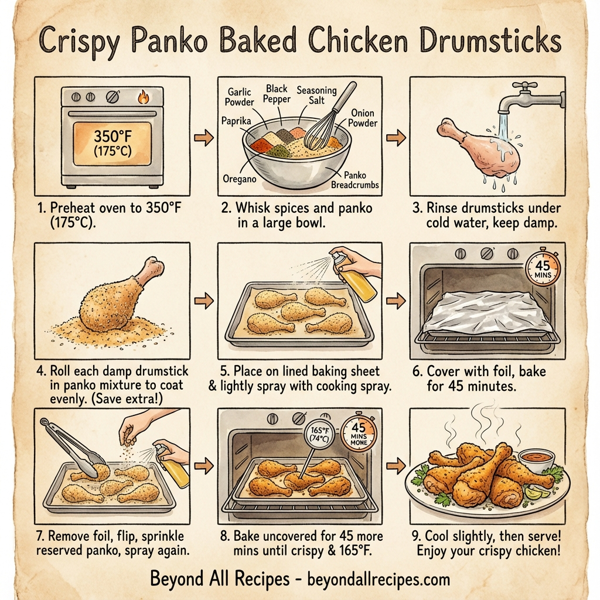 Crispy Panko Baked Chicken Drumsticks

350°F
(175°C)

1. Preheat oven to 350°F (175°C).

Garlic Powder
Black Pepper
Seasoning Salt
Onion Powder
Paprika
Oregano
Panko Breadcrumbs

2. Whisk spices and panko in a large bowl.

3. Rinse drumsticks under cold water, keep damp.

4. Roll each damp drumstick in panko mixture to coat evenly. (Save extra!)

5. Place on lined baking sheet & lightly spray with cooking spray.

45 MINS

6. Cover with foil, bake for 45 minutes.

7. Remove foil, flip, sprinkle reserved panko, spray again.

165°F (74°C)
45 MINS MORE

8. Bake uncovered for 45 more mins until crispy & 165°F.

9. Cool slightly, then serve! Enjoy your crispy chicken!

Beyond All Recipes - beyondallrecipes.com