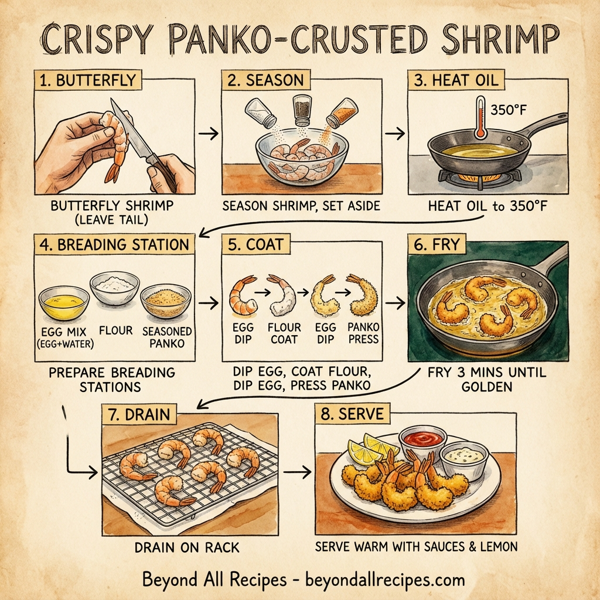 CRISPY PANKO-CRUSTED SHRIMP

1. BUTTERFLY

BUTTERFLY SHRIMP (LEAVE TAIL)

2. SEASON

SEASON SHRIMP, SET ASIDE

3. HEAT OIL

350°F

HEAT OIL to 350°F

4. BREADING STATION

EGG MIX (EGG+WATER) FLOUR SEASONED PANKO

PREPARE BREADING STATIONS

5. COAT

EGG DIP FLOUR COAT EGG DIP PANKO PRESS

DIP EGG, COAT FLOUR, DIP EGG, PRESS PANKO

6. FRY

FRY 3 MINS UNTIL GOLDEN

7. DRAIN

DRAIN ON RACK

8. SERVE

SERVE WARM WITH SAUCES & LEMON

Beyond All Recipes - beyondallrecipes.com