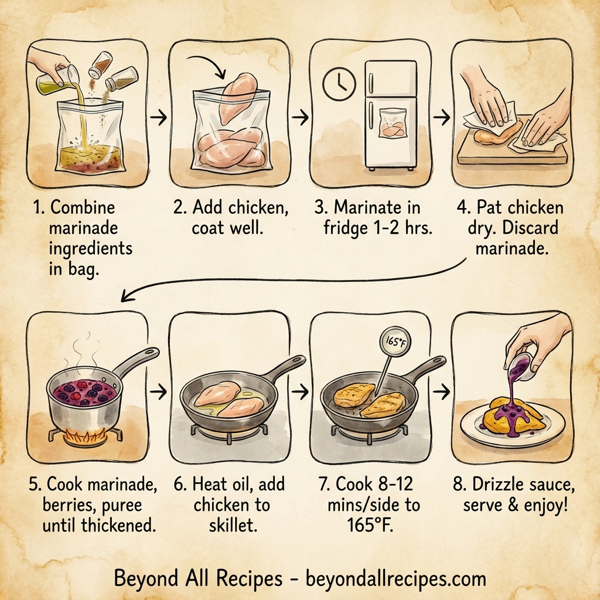 1. Combine marinade ingredients in bag.

2. Add chicken, coat well.

3. Marinate in fridge 1-2 hrs.

4. Pat chicken dry. Discard marinade.

5. Cook marinade, berries, puree until thickened.

6. Heat oil, add chicken to skillet.

165°F

7. Cook 8-12 mins/side to 165°F.

8. Drizzle sauce, serve & enjoy!

Beyond All Recipes - beyondallrecipes.com