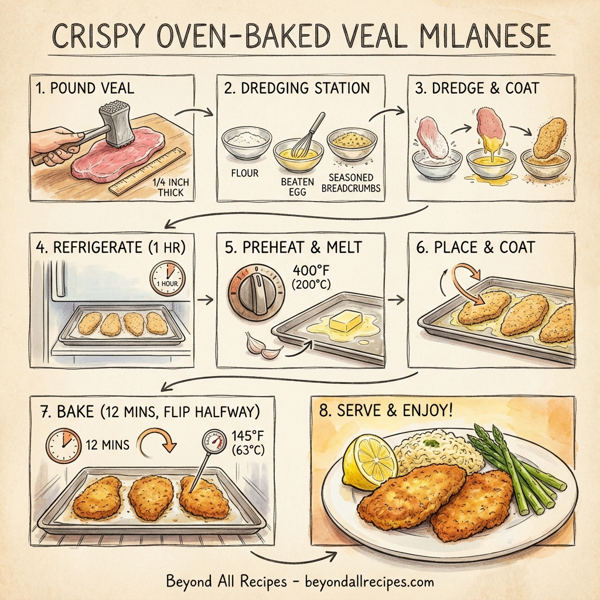 CRISPY OVEN-BAKED VEAL MILANESE

1. POUND VEAL

1/4 INCH THICK

2. DREDGING STATION

FLOUR

BEATEN EGG

SEASONED BREADCRUMBS

3. DREDGE & COAT

4. REFRIGERATE (1 HR)

1 HOUR

5. PREHEAT & MELT

400°F (200°C)

6. PLACE & COAT

7. BAKE (12 MINS, FLIP HALFWAY)

12 MINS

145°F (63°C)

8. SERVE & ENJOY!

Beyond All Recipes - beyondallrecipes.com