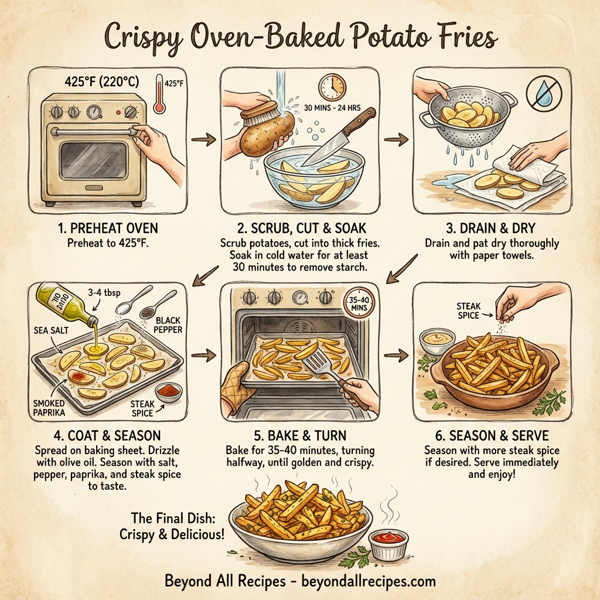 Crispy Oven-Baked Potato Fries

425°F (220°C)

425°F

1. PREHEAT OVEN
Preheat to 425°F.

30 MINS - 24 HRS

2. SCRUB, CUT & SOAK
Scrub potatoes, cut into thick fries. Soak in cold water for at least 30 minutes to remove starch.

3. DRAIN & DRY
Drain and pat dry thoroughly with paper towels.

OLIVE OIL

3-4 tbsp

SEA SALT

BLACK PEPPER

SMOKED PAPRIKA

STEAK SPICE

4. COAT & SEASON
Spread on baking sheet. Drizzle with olive oil. Season with salt, pepper, paprika, and steak spice to taste.

35-40 MINS

5. BAKE & TURN
Bake for 35-40 minutes, turning halfway, until golden and crispy.

STEAK SPICE

6. SEASON & SERVE
Season with more steak spice if desired. Serve immediately and enjoy!

The Final Dish: Crispy & Delicious!

Beyond All Recipes - beyondallrecipes.com