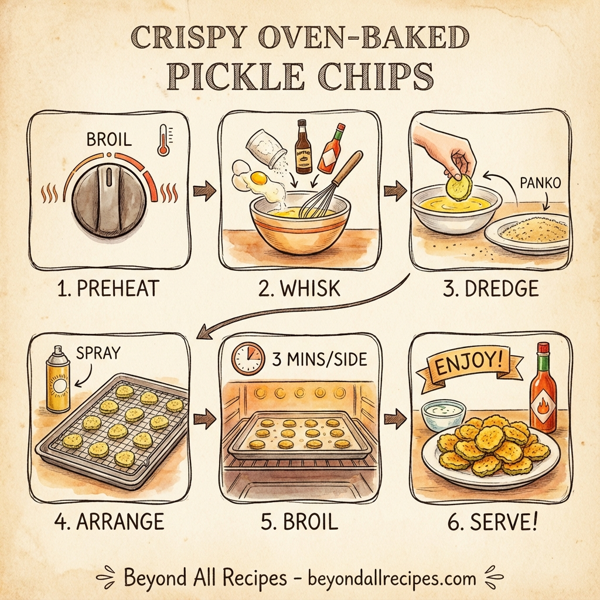 CRISPY OVEN-BAKED PICKLE CHIPS

BROIL

1. PREHEAT

2. WHISK

PANKO

3. DREDGE

SPRAY

4. ARRANGE

3 MINS/SIDE

5. BROIL

ENJOY!

6. SERVE!

Beyond All Recipes - beyondallrecipes.com