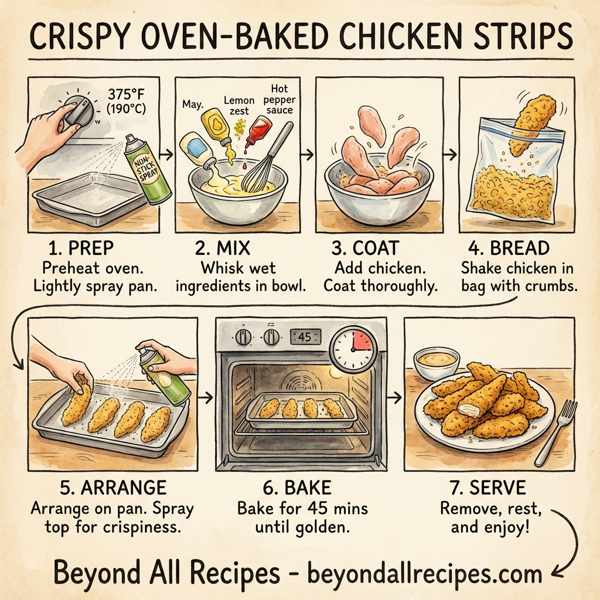 CRISPY OVEN-BAKED CHICKEN STRIPS

375°F (190°C)

NON-STICK SPRAY

May.

Lemon zest

Hot pepper sauce

1. PREP
Preheat oven. Lightly spray pan.

2. MIX
Whisk wet ingredients in bowl.

3. COAT
Add chicken. Coat thoroughly.

4. BREAD
Shake chicken in bag with crumbs.

45

5. ARRANGE
Arrange on pan. Spray top for crispiness.

6. BAKE
Bake for 45 mins until golden.

7. SERVE
Remove, rest, and enjoy!

Beyond All Recipes - beyondallrecipes.com