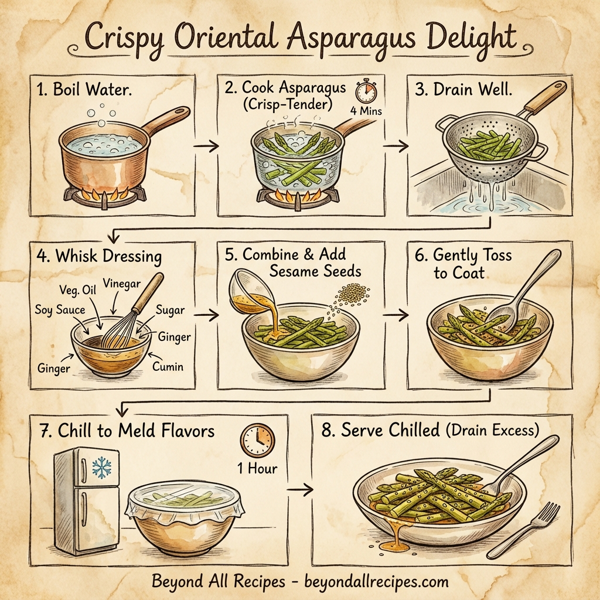 Crispy Oriental Asparagus Delight

1. Boil Water.

2. Cook Asparagus (Crisp-Tender)
4 Mins

3. Drain Well.

4. Whisk Dressing
Veg. Oil
Vinegar
Soy Sauce
Sugar
Ginger
Ginger
Cumin

5. Combine & Add Sesame Seeds

6. Gently Toss to Coat

7. Chill to Meld Flavors
1 Hour

8. Serve Chilled (Drain Excess)

Beyond All Recipes - beyondallrecipes.com