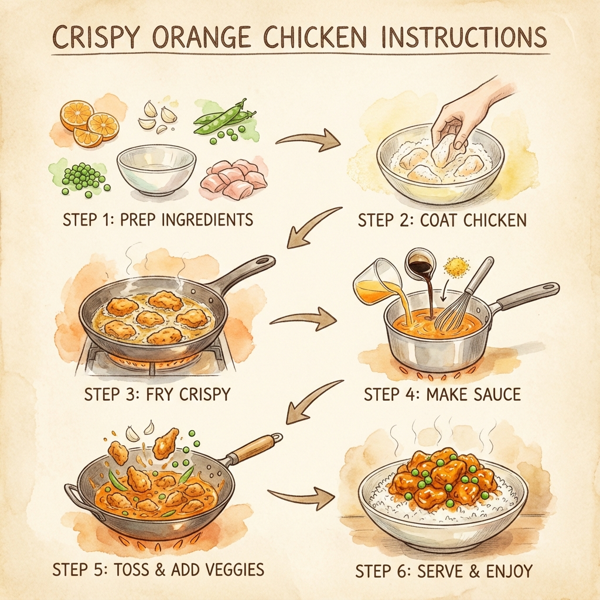 CRISPY ORANGE CHICKEN INSTRUCTIONS

STEP 1: PREP INGREDIENTS

STEP 2: COAT CHICKEN

STEP 3: FRY CRISPY

STEP 4: MAKE SAUCE

STEP 5: TOSS & ADD VEGGIES

STEP 6: SERVE & ENJOY