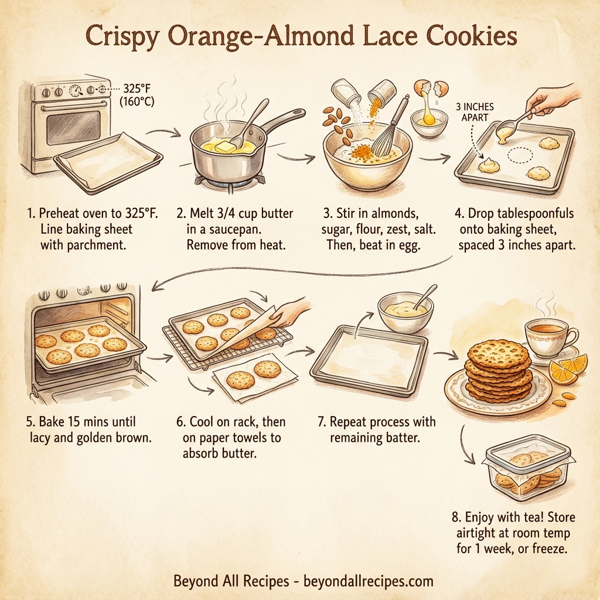 Crispy Orange-Almond Lace Cookies

325°F (160°C)

3 INCHES APART

1. Preheat oven to 325°F. Line baking sheet with parchment.

2. Melt 3/4 cup butter in a saucepan. Remove from heat.

3. Stir in almonds, sugar, flour, zest, salt. Then, beat in egg.

4. Drop tablespoonfuls onto baking sheet, spaced 3 inches apart.

5. Bake 15 mins until lacy and golden brown.

6. Cool on rack, then on paper towels to absorb butter.

7. Repeat process with remaining batter.

8. Enjoy with tea! Store airtight at room temp for 1 week, or freeze.

Beyond All Recipes - beyondallrecipes.com