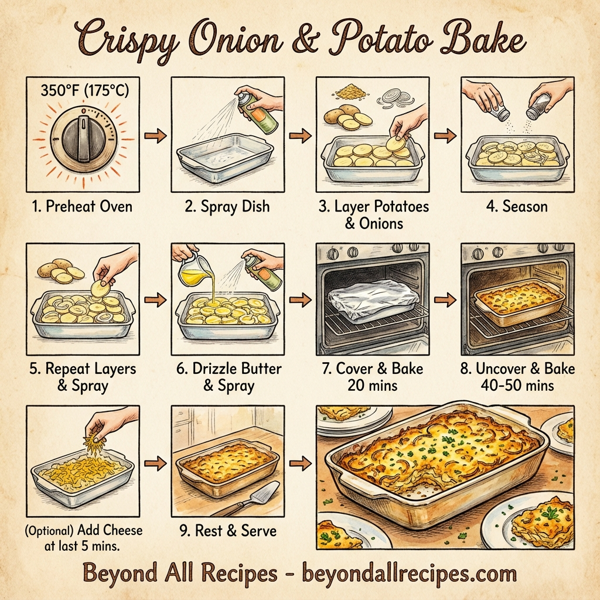 Crispy Onion & Potato Bake

350°F (175°C)

1. Preheat Oven

2. Spray Dish

3. Layer Potatoes & Onions

4. Season

5. Repeat Layers & Spray

6. Drizzle Butter & Spray

7. Cover & Bake 20 mins

8. Uncover & Bake 40-50 mins

(Optional) Add Cheese at last 5 mins.

9. Rest & Serve

Beyond All Recipes - beyondallrecipes.com