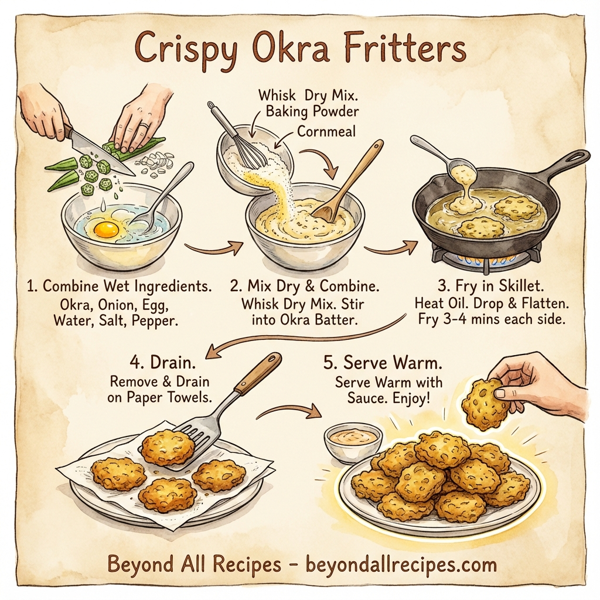 Crispy Okra Fritters

Whisk Dry Mix.
Baking Powder
Cornmeal

1. Combine Wet Ingredients.
Okra, Onion, Egg, Water, Salt, Pepper.

2. Mix Dry & Combine.
Whisk Dry Mix. Stir into Okra Batter.

3. Fry in Skillet.
Heat Oil. Drop & Flatten. Fry 3-4 mins each side.

4. Drain.
Remove & Drain on Paper Towels.

5. Serve Warm.
Serve Warm with Sauce. Enjoy!

Beyond All Recipes - beyondallrecipes.com