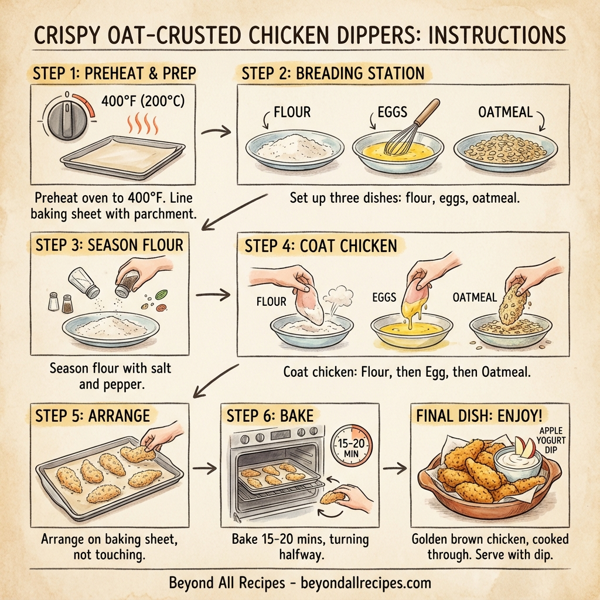 CRISPY OAT-CRUSTED CHICKEN DIPPERS: INSTRUCTIONS

STEP 1: PREHEAT & PREP

400°F (200°C)

Preheat oven to 400°F. Line baking sheet with parchment.

STEP 2: BREADING STATION

FLOUR

EGGS

OATMEAL

Set up three dishes: flour, eggs, oatmeal.

STEP 3: SEASON FLOUR

Season flour with salt and pepper.

STEP 4: COAT CHICKEN

FLOUR

EGGS

OATMEAL

Coat chicken: Flour, then Egg, then Oatmeal.

STEP 5: ARRANGE

Arrange on baking sheet, not touching.

STEP 6: BAKE

15-20 MIN

Bake 15-20 mins, turning halfway.

FINAL DISH: ENJOY!

APPLE YOGURT DIP

Golden brown chicken, cooked through. Serve with dip.

Beyond All Recipes - beyondallrecipes.com