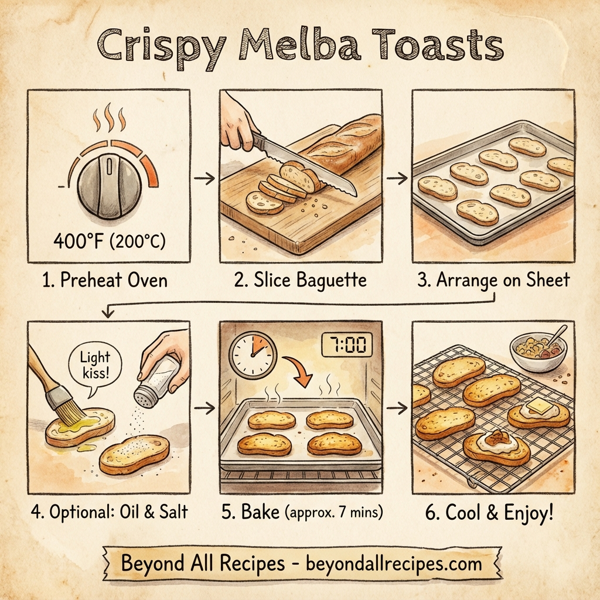 Crispy Melba Toasts

400°F (200°C)

1. Preheat Oven

2. Slice Baguette

3. Arrange on Sheet

Light kiss!

4. Optional: Oil & Salt

7:00

5. Bake (approx. 7 mins)

6. Cool & Enjoy!

Beyond All Recipes - beyondallrecipes.com