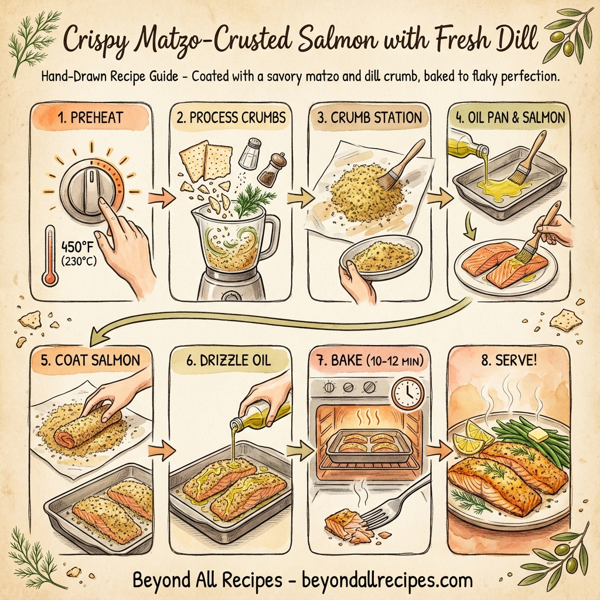 Crispy Matzo-Crusted Salmon with Fresh Dill

Hand-Drawn Recipe Guide - Coated with a savory matzo and dill crumb, baked to flaky perfection.

1. PREHEAT

450°F (230°C)

2. PROCESS CRUMBS

3. CRUMB STATION

4. OIL PAN & SALMON

5. COAT SALMON

6. DRIZZLE OIL

7. BAKE (10-12 MIN)

8. SERVE!

Beyond All Recipes - beyondallrecipes.com