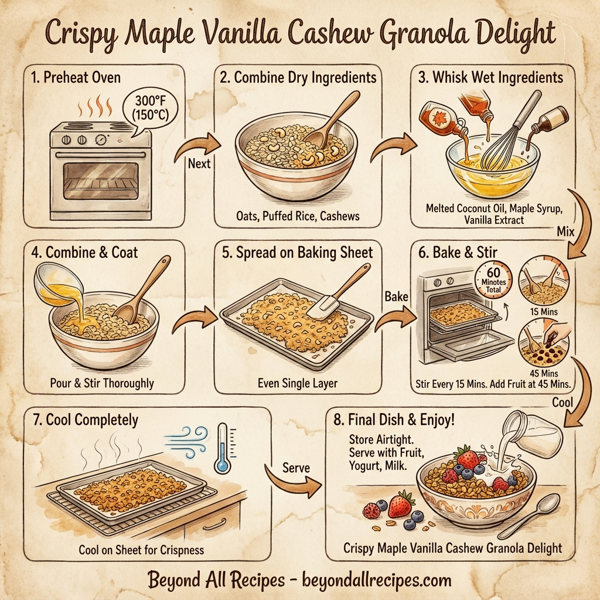 Crispy Maple Vanilla Cashew Granola Delight

1. Preheat Oven

300°F (150°C)

Next

2. Combine Dry Ingredients

Oats, Puffed Rice, Cashews

3. Whisk Wet Ingredients

Melted Coconut Oil, Maple Syrup, Vanilla Extract

Mix

4. Combine & Coat

Pour & Stir Thoroughly

5. Spread on Baking Sheet

Even Single Layer

Bake

6. Bake & Stir

60 Minutes Total

15 Mins

45 Mins

Stir Every 15 Mins. Add Fruit at 45 Mins.

Cool

7. Cool Completely

Cool on Sheet for Crispness

Serve

8. Final Dish & Enjoy!

Store Airtight. Serve with Fruit, Yogurt, Milk.

Crispy Maple Vanilla Cashew Granola Delight

Beyond All Recipes - beyondallrecipes.com