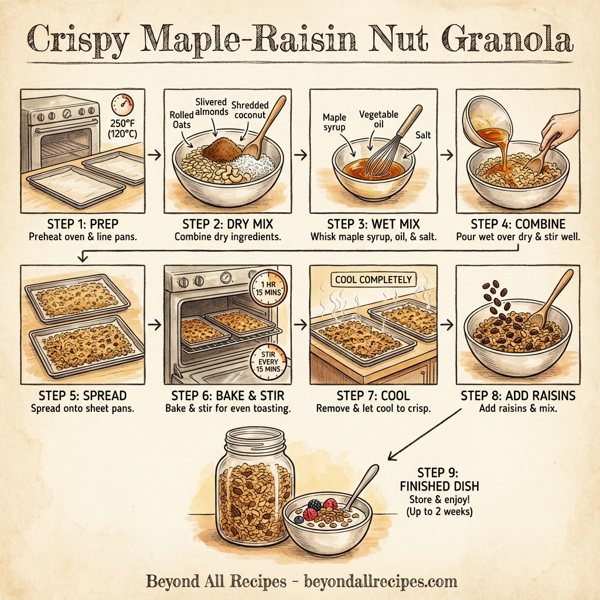 Crispy Maple-Raisin Nut Granola

250°F (120°C)

STEP 1: PREP
Preheat oven & line pans.

Rolled Oats
Slivered almonds
Shredded coconut

STEP 2: DRY MIX
Combine dry ingredients.

Maple syrup
Vegetable oil
Salt

STEP 3: WET MIX
Whisk maple syrup, oil, & salt.

STEP 4: COMBINE
Pour wet over dry & stir well.

STEP 5: SPREAD
Spread onto sheet pans.

1 HR 15 MINS
STIR EVERY 15 MINS

STEP 6: BAKE & STIR
Bake & stir for even toasting.

COOL COMPLETELY

STEP 7: COOL
Remove & let cool to crisp.

STEP 8: ADD RAISINS
Add raisins & mix.

STEP 9: FINISHED DISH
Store & enjoy! (Up to 2 weeks)

Beyond All Recipes - beyondallrecipes.com