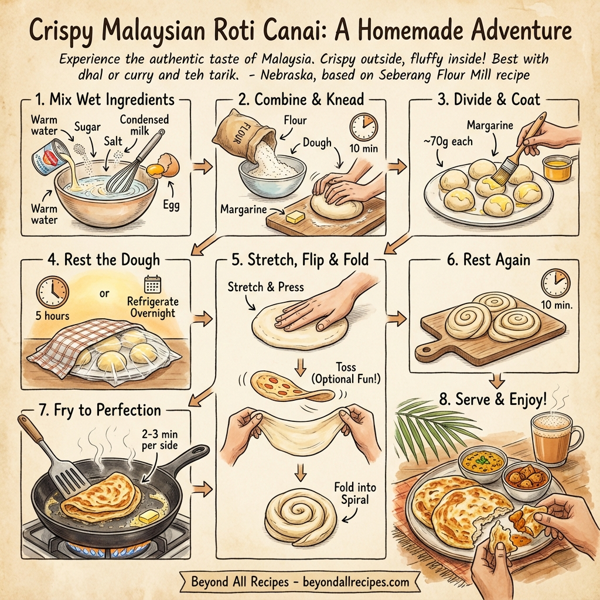 Crispy Malaysian Roti Canai: A Homemade Adventure

Experience the authentic taste of Malaysia. Crispy outside, fluffy inside! Best with dhal or curry and teh tarik. - Nebraska, based on Seberang Flour Mill recipe

1. Mix Wet Ingredients
Warm water
Sugar
Condensed milk
Salt
Warm water
Egg

2. Combine & Knead
FLOUR
Flour
Dough
10 min
Margarine

3. Divide & Coat
Margarine
~70g each

4. Rest the Dough
5 hours
or
Refrigerate Overnight

5. Stretch, Flip & Fold
Stretch & Press
Toss (Optional Fun!)
Fold into Spiral

6. Rest Again
10 min.

7. Fry to Perfection
2-3 min per side

8. Serve & Enjoy!

Beyond All Recipes - beyondallrecipes.com