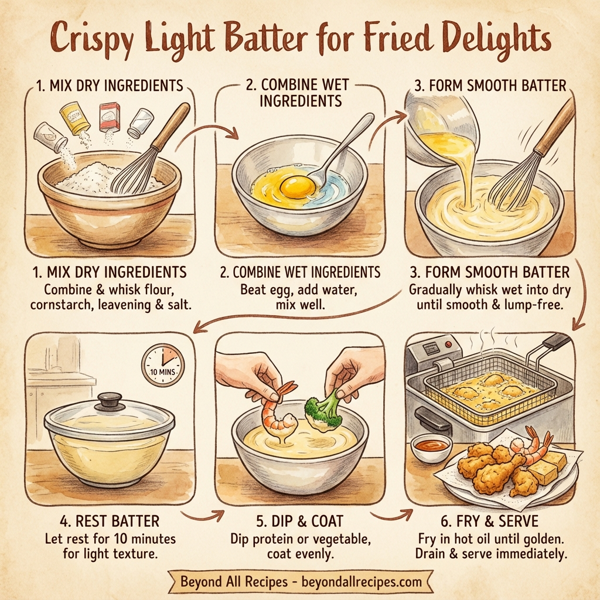 Crispy Light Batter for Fried Delights

1. MIX DRY INGREDIENTS

2. COMBINE WET INGREDIENTS

3. FORM SMOOTH BATTER

1. MIX DRY INGREDIENTS
Combine & whisk flour, cornstarch, leavening & salt.

2. COMBINE WET INGREDIENTS
Beat egg, add water, mix well.

3. FORM SMOOTH BATTER
Gradually whisk wet into dry until smooth & lump-free.

10 MINS

4. REST BATTER
Let rest for 10 minutes for light texture.

5. DIP & COAT
Dip protein or vegetable, coat evenly.

6. FRY & SERVE
Fry in hot oil until golden. Drain & serve immediately.

Beyond All Recipes - beyondallrecipes.com