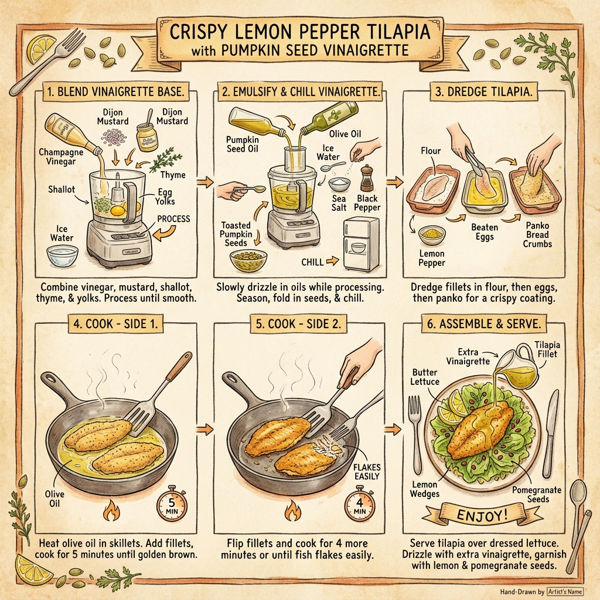 CRISPY LEMON PEPPER TILAPIA
with PUMPKIN SEED VINAIGRETTE

1. BLEND VINAIGRETTE BASE.

Dijon Mustard
Dijon Mustard
Champagne Vinegar
Thyme
Shallot
Egg Yolks
PROCESS
Ice Water

Combine vinegar, mustard, shallot, thyme, & yolks. Process until smooth.

2. EMULSIFY & CHILL VINAIGRETTE.

Pumpkin Seed Oil
Olive Oil
Ice Water
Sea Salt
Black Pepper
Toasted Pumpkin Seeds
CHILL

Slowly drizzle in oils while processing. Season, fold in seeds, & chill.

3. DREDGE TILAPIA.

Flour
Beaten Eggs
Panko Bread Crumbs
Lemon Pepper

Dredge fillets in flour, then eggs, then panko for a crispy coating.

4. COOK - SIDE 1.

Olive Oil
5 MIN

Heat olive oil in skillets. Add fillets, cook for 5 minutes until golden brown.

5. COOK - SIDE 2.

FLAKES EASILY
4 MIN

Flip fillets and cook for 4 more minutes or until fish flakes easily.

6. ASSEMBLE & SERVE.

Extra Vinaigrette
Tilapia Fillet
Butter Lettuce
Lemon Wedges
Pomegranate Seeds
ENJOY!

Serve tilapia over dressed lettuce. Drizzle with extra vinaigrette, garnish with lemon & pomegranate seeds.

Hand-Drawn by Artist's Name